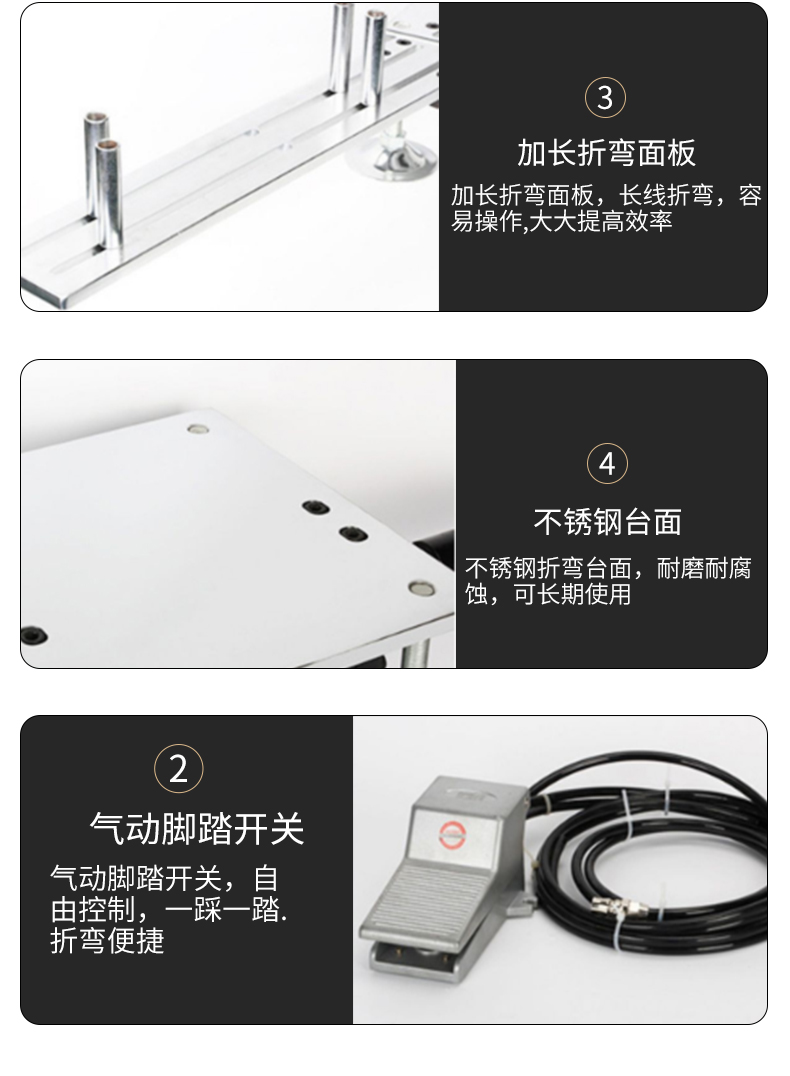 3

加长折弯面板

加长折弯面板，长线折弯，容易操作,大大提高效率

4

不锈钢台面

不锈钢折弯台面，耐磨耐腐蚀，可长期使用

2

气动脚踏开关

气动脚踏开关，自由控制，一踩一踏.折弯便捷