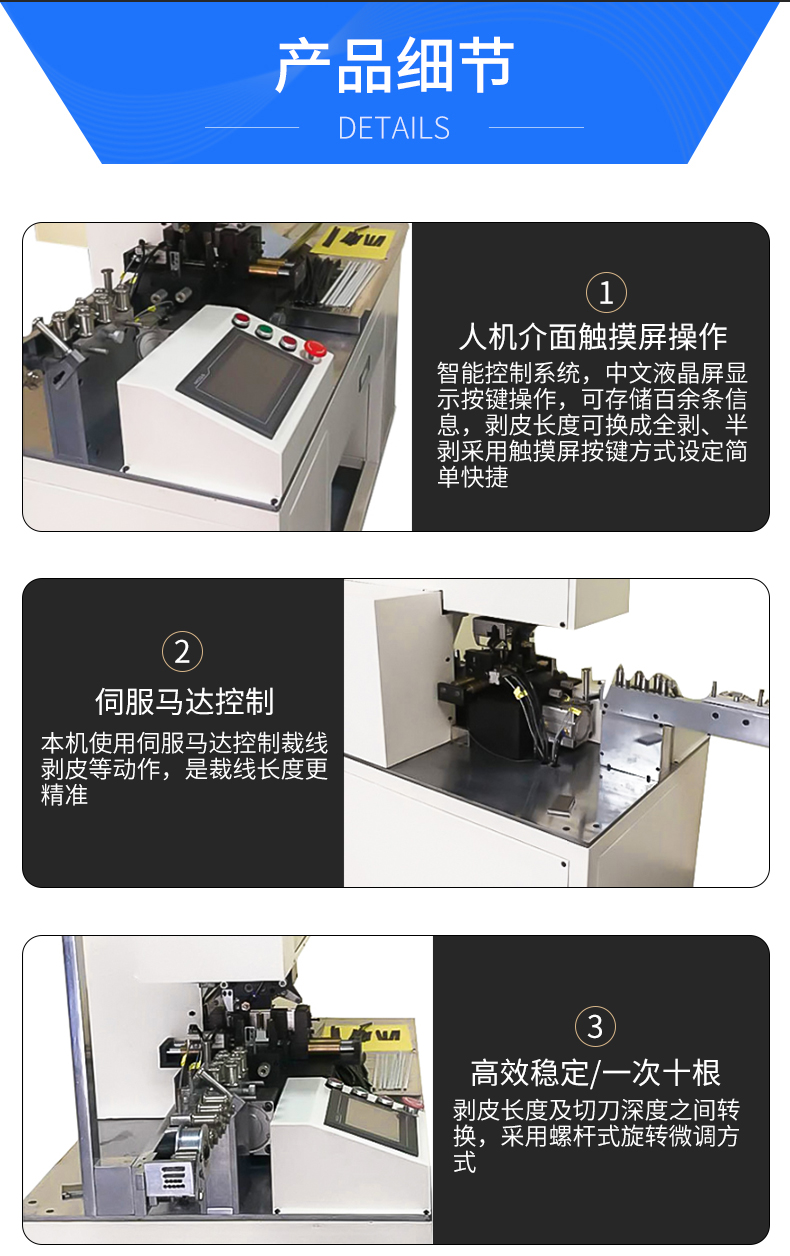 产品细节

DETAILS

1

人机介面触摸屏操作

智能控制系统，中文液晶屏显示按键操作，可存储百余条信息，剥皮长度可换成全剥、半剥采用触摸屏按键方式设定简单快捷

2

伺服马达控制

本机使用伺服马达控制裁线剥皮等动作，是裁线长度更精准

3

高效稳定/一次十根

剥皮长度及切刀深度之间转换，采用螺杆式旋转微调方式